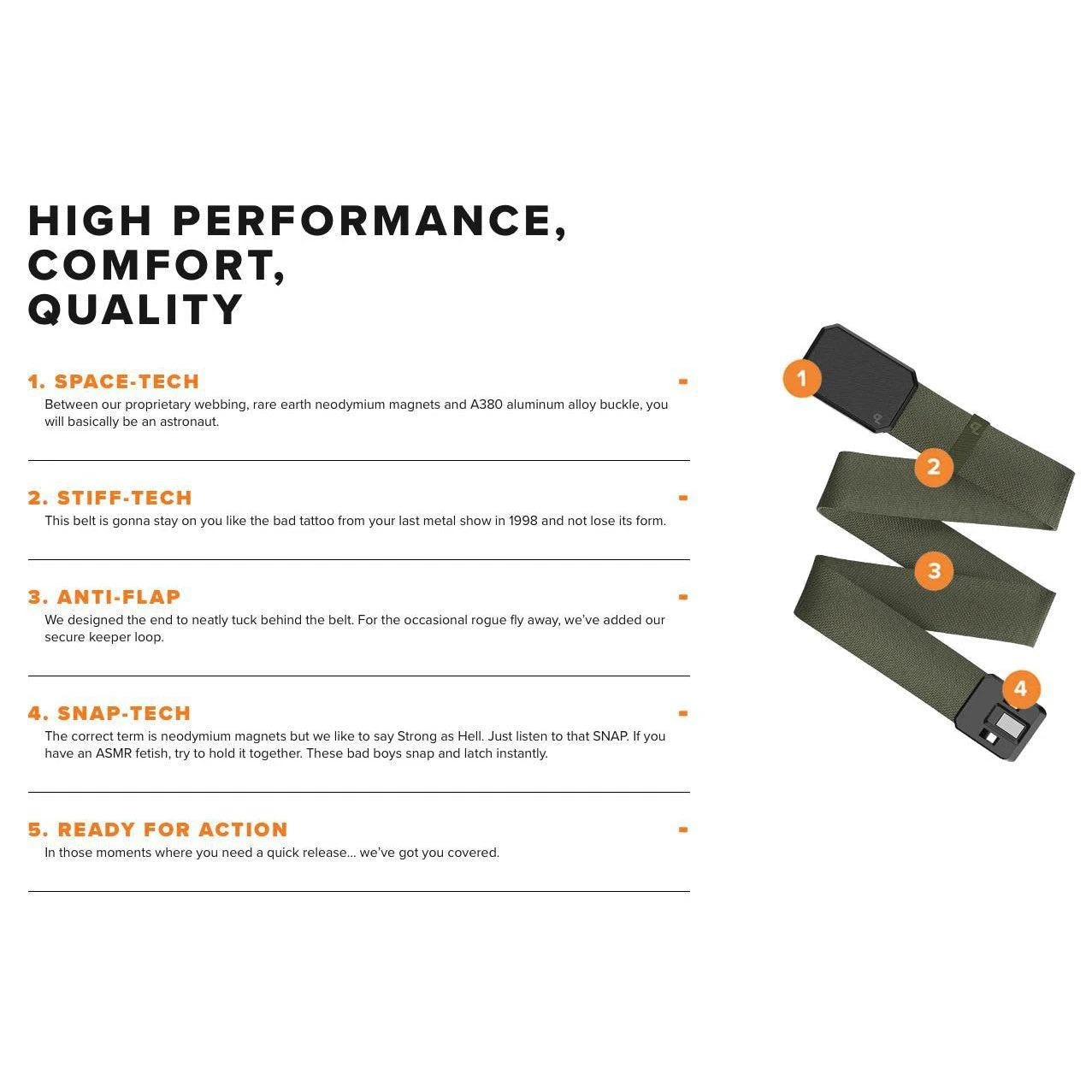 HIGH PERFORMANCE,
COMFORT,
QUALITY

1. SPACE-TECH -
Between our proprietary webbing, rare earth neodymium magnets and A380 aluminum alloy buckle, you will basically be an astronaut.

2. STIFF-TECH -
This belt is gonna stay on you like the bad tattoo from your last metal show in 1998 and not lose its form.

3. ANTI-FLAP -
We designed the end to neatly tuck behind the belt. For the occasional rogue fly away, we've added our secure keeper loop.

4. SNAP-TECH -
The correct term is neodymium magnets but we like to say Strong as Hell. Just listen to that SNAP. If you have an ASMR fetish, try to hold it together. These bad boys snap and latch instantly.

5. READY FOR ACTION -
In those moments where you need a quick release... we've got you covered.

1
2
3
4